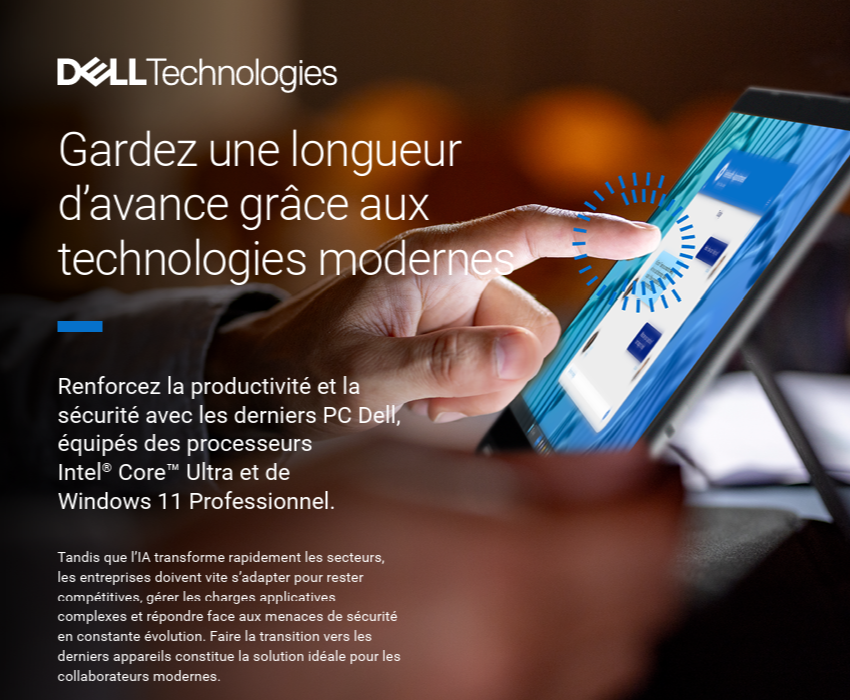 DELL Technologies

Gardez une longueur d'avance grâce aux technologies modernes

Renforcez la productivité et la sécurité avec les derniers PC Dell, équipés des processeurs Intel® Core™ Ultra et de Windows 11 Professionnel.

Tandis que l'IA transforme rapidement les secteurs, les entreprises doivent vite s'adapter pour rester compétitives, gérer les charges applicatives complexes et répondre face aux menaces de sécurité en constante évolution. Faire la transition vers les derniers appareils constitue la solution idéale pour les collaborateurs modernes.